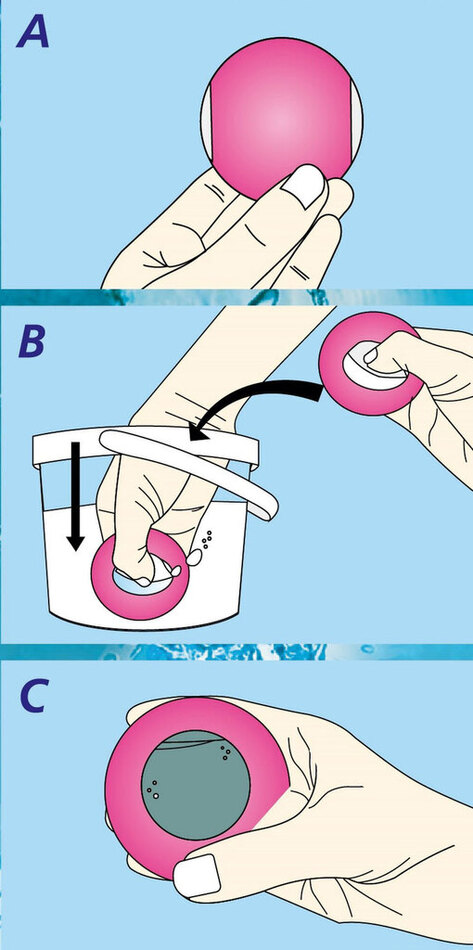 A

B

C